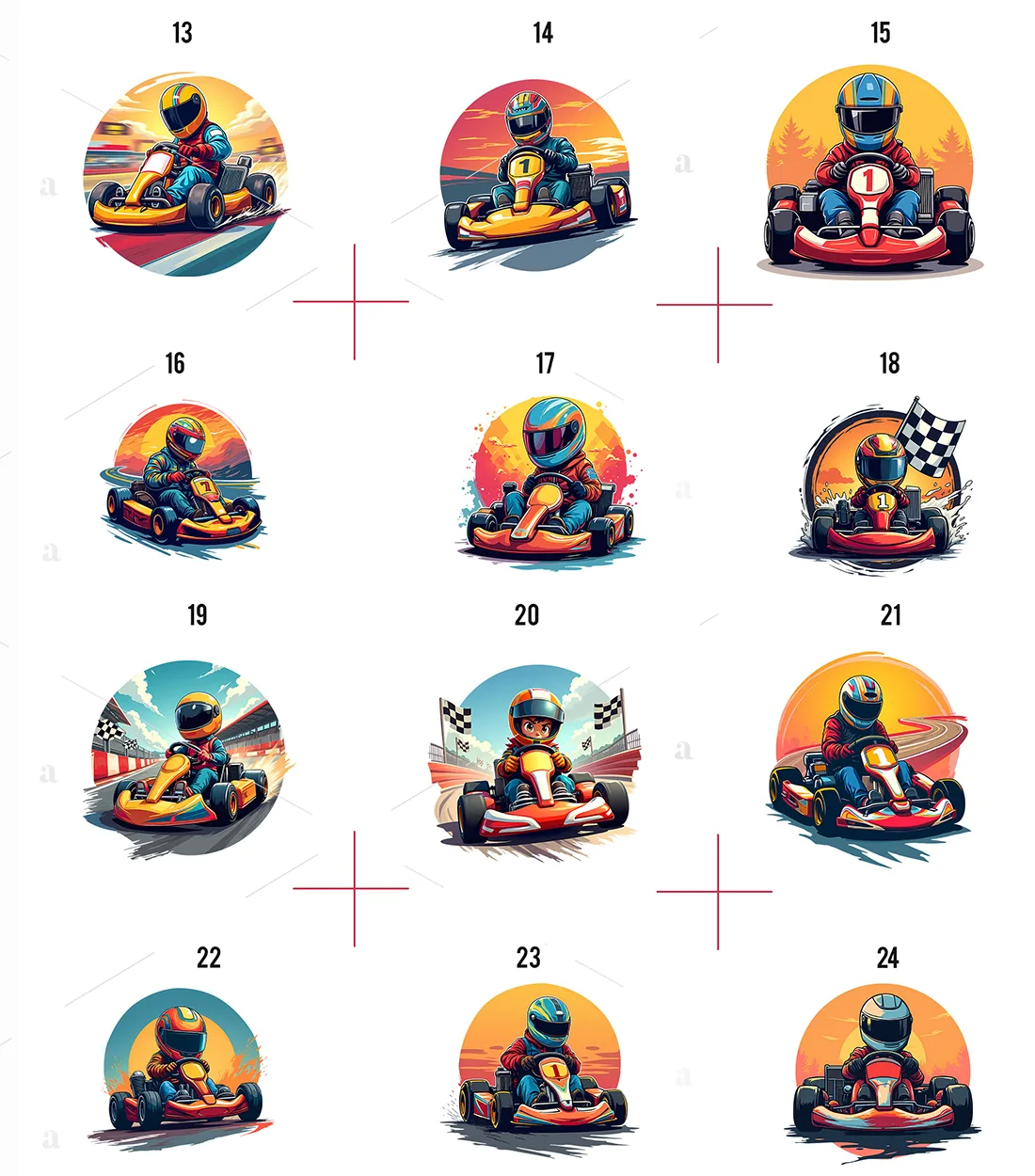 13

14

15

16

17

18

19

20

21

22

23

24