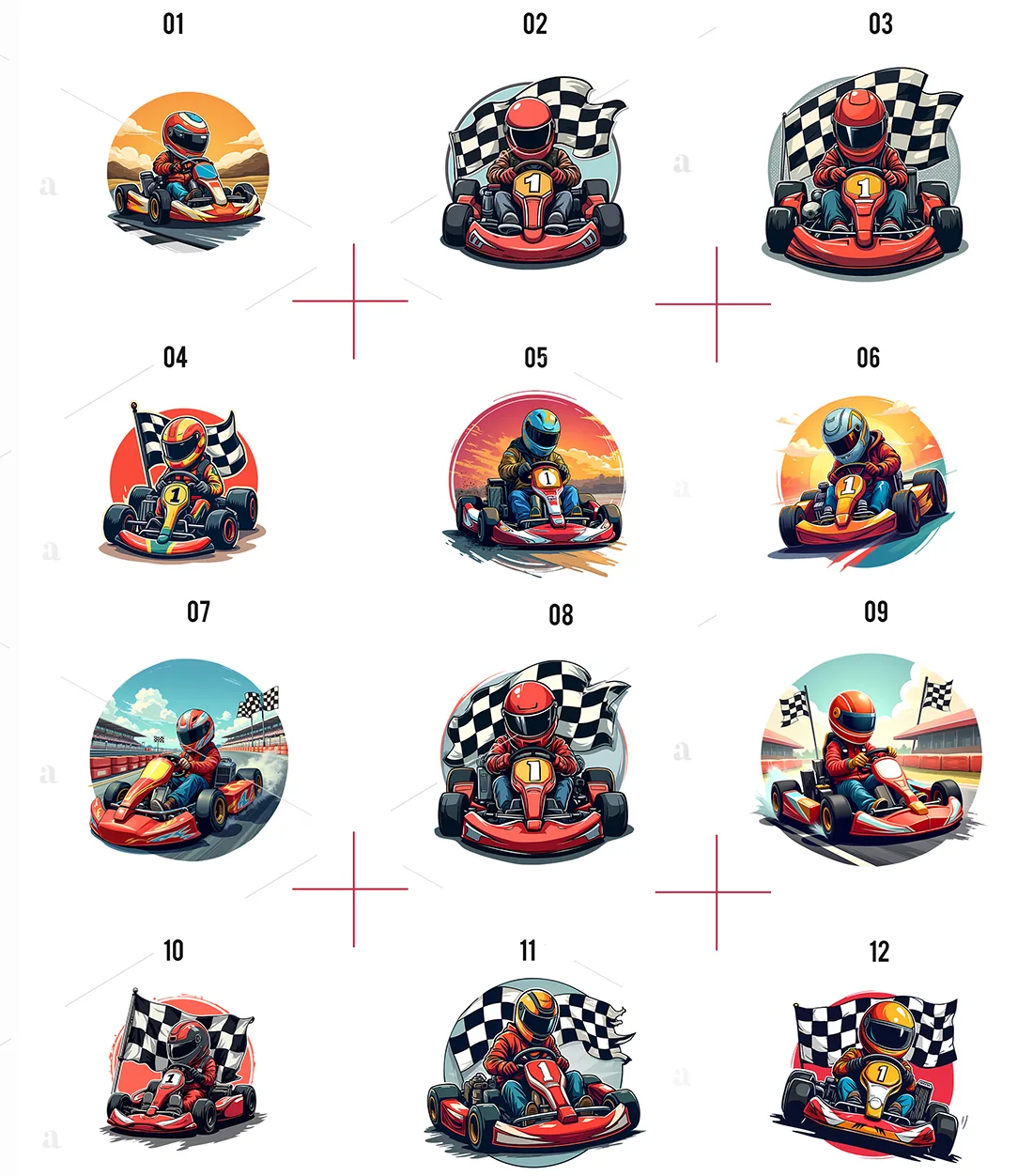 01

02

03

04

05

06

07

08

09

10

11

12